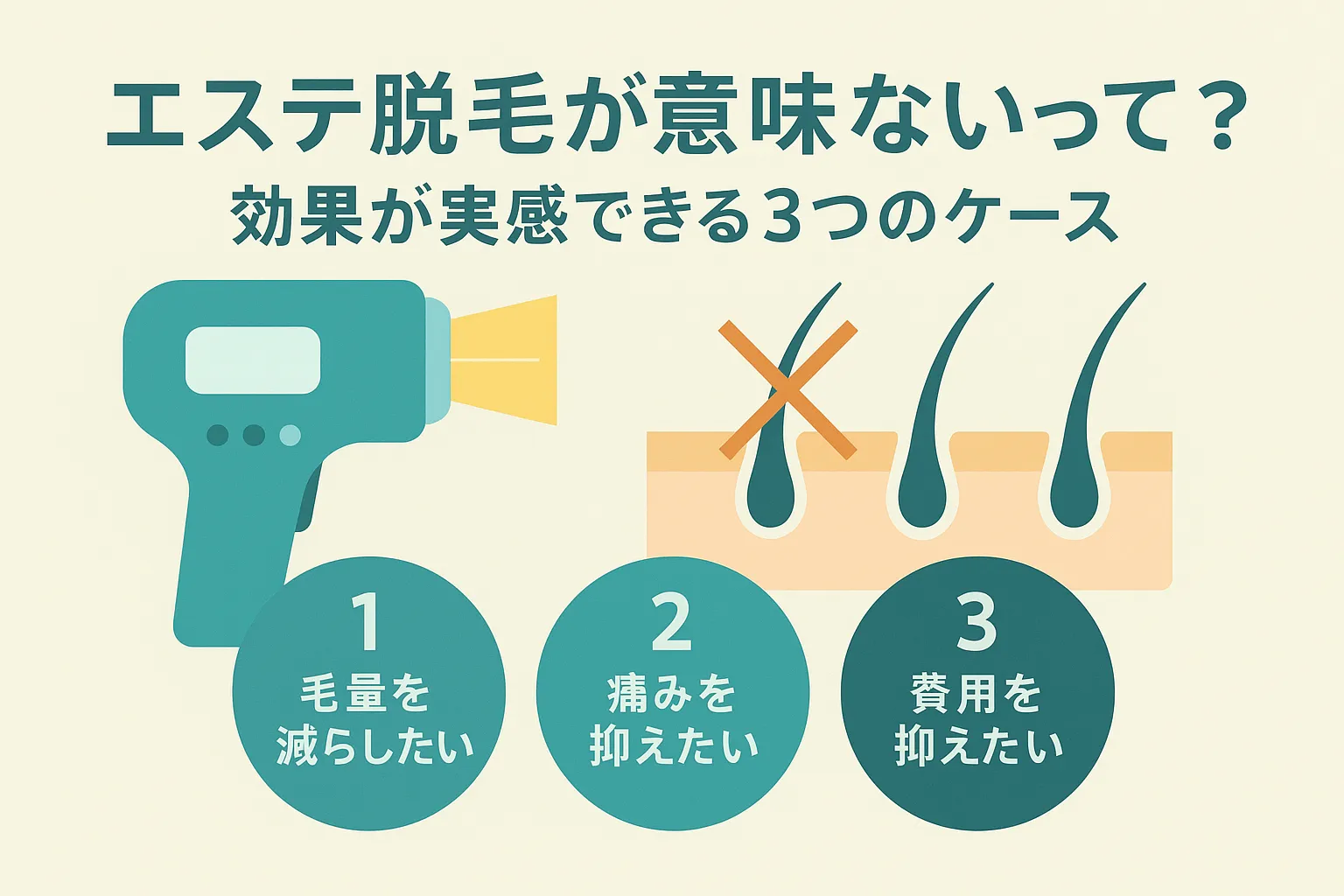 エステ脱毛が意味ないって？
効果が実感できる3つのケース

1
毛量を減らしたい

2
痛みを抑えたい

3
費用を抑えたい